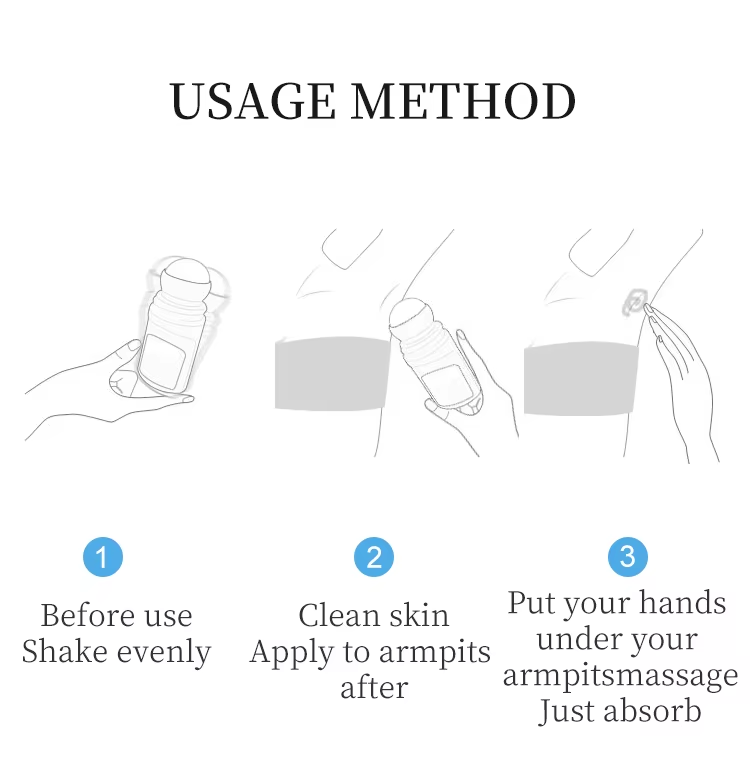 USAGE METHOD

1
Before use
Shake evenly

2
Clean skin
Apply to armpits after

3
Put your hands under your armpitsmassage
Just absorb